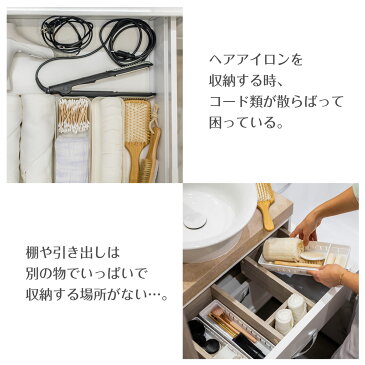 ヘアアイロンを
収納する時、
コード類が散らばって
困っている。

棚や引き出しは
別の物でいっぱいで
収納する場所がない…。