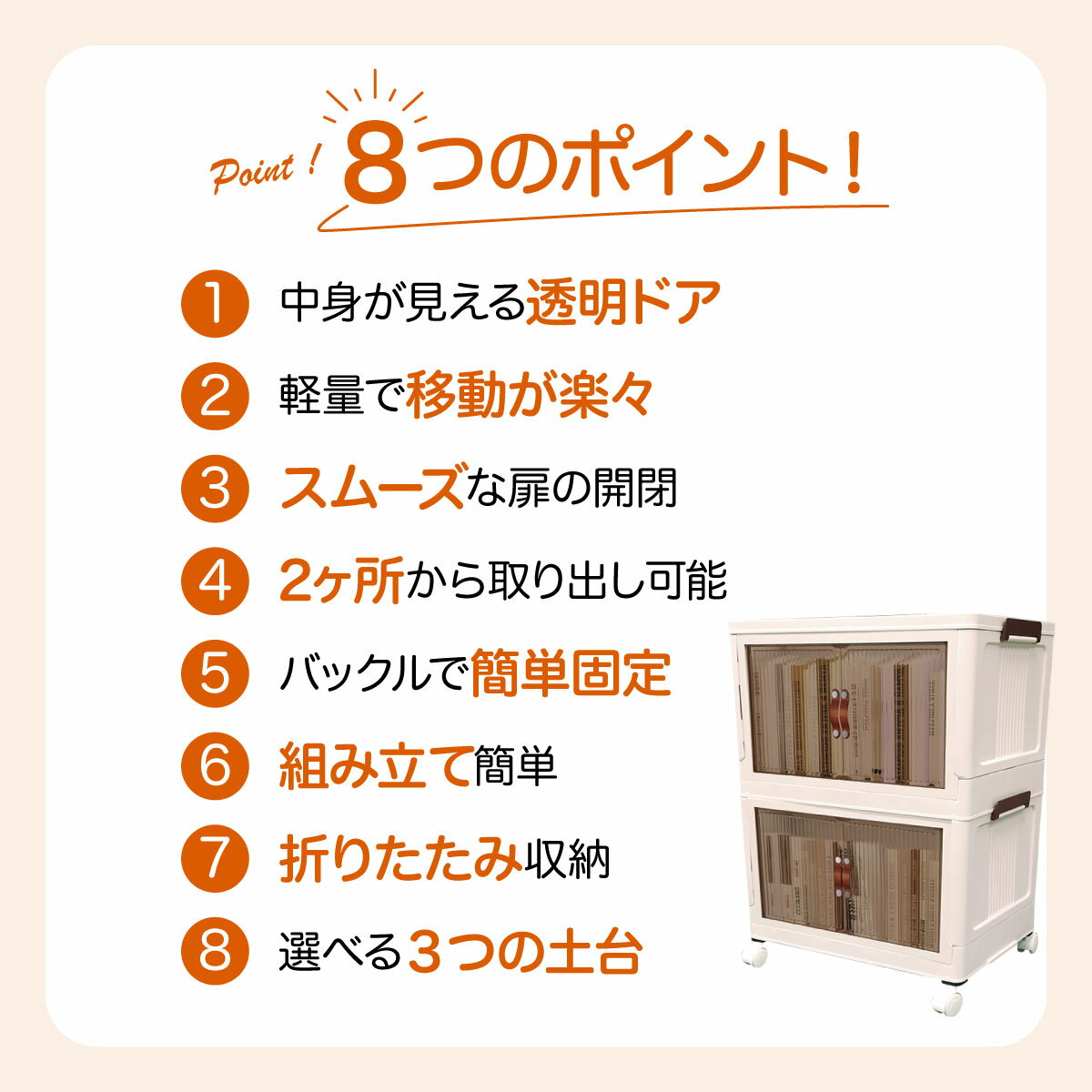 Point !

8つのポイント！

1 中身が見える透明ドア

2 軽量で移動が楽々

3 スムーズな扉の開閉

4 2ヶ所から取り出し可能

5 バックルで簡単固定

6 組み立て簡単

7 折りたたみ収納

8 選べる3つの土台