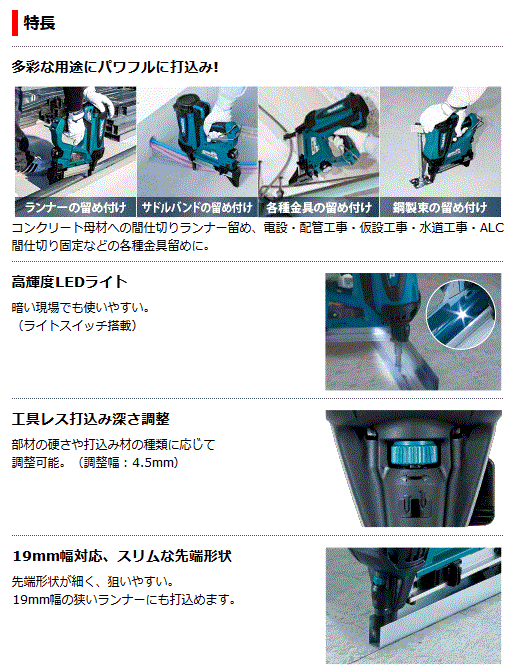 特長

多彩な用途にパワフルに打込み!

ランナーの留め付け

サドルバンドの留め付け

各種金具の留め付け

鋼製束の留め付け

コンクリート母材への間仕切りランナー留め、電設・配管工事・仮設工事・水道工事・ALC間仕切り固定などの各種金具留めに。

高輝度LEDライト

暗い現場でも使いやすい。
（ライトスイッチ搭載）

工具レス打込み深さ調整

部材の硬さや打込み材の種類に応じて調整可能。（調整幅：4.5mm）

19mm幅対応、スリムな先端形状

先端形状が細く、狙いやすい。
19mm幅の狭いランナーにも打込めます。