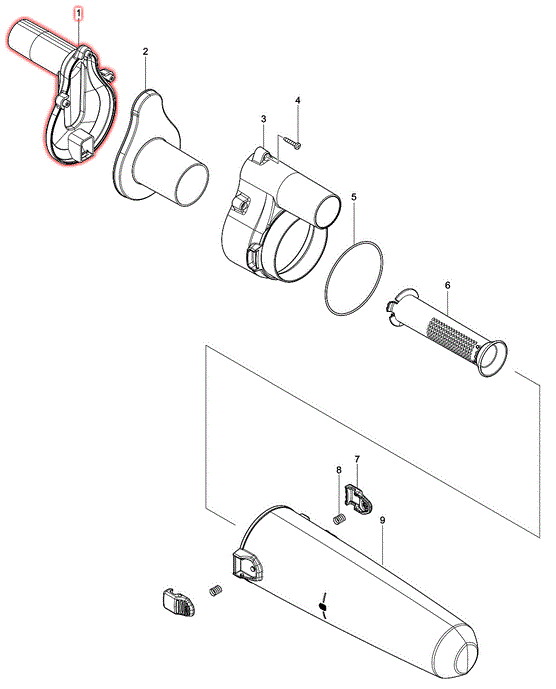 1
2
3
4
5
6
7
8
9