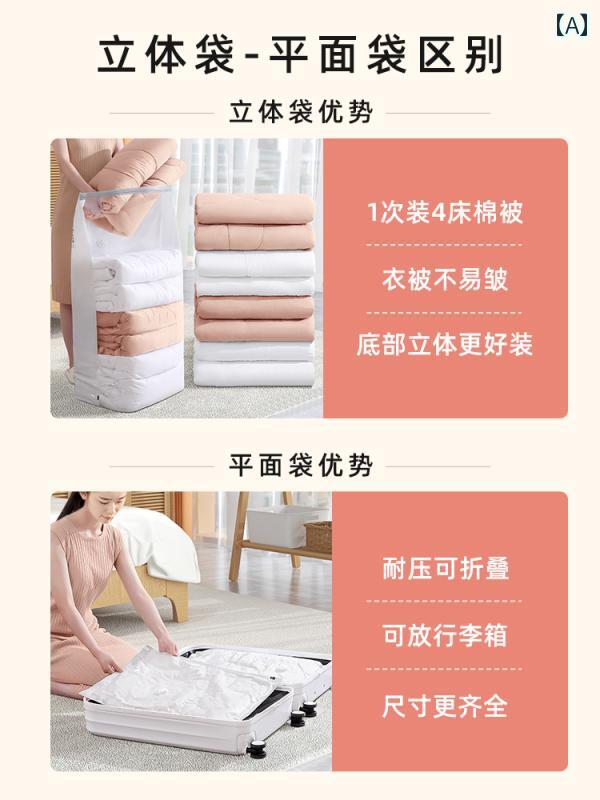 【A】

立体袋-平面袋区别

立体袋优势

1次装4床棉被

衣被不易皱

底部立体更好装

平面袋优势

耐压可折叠

可放行李箱

尺寸更齐全