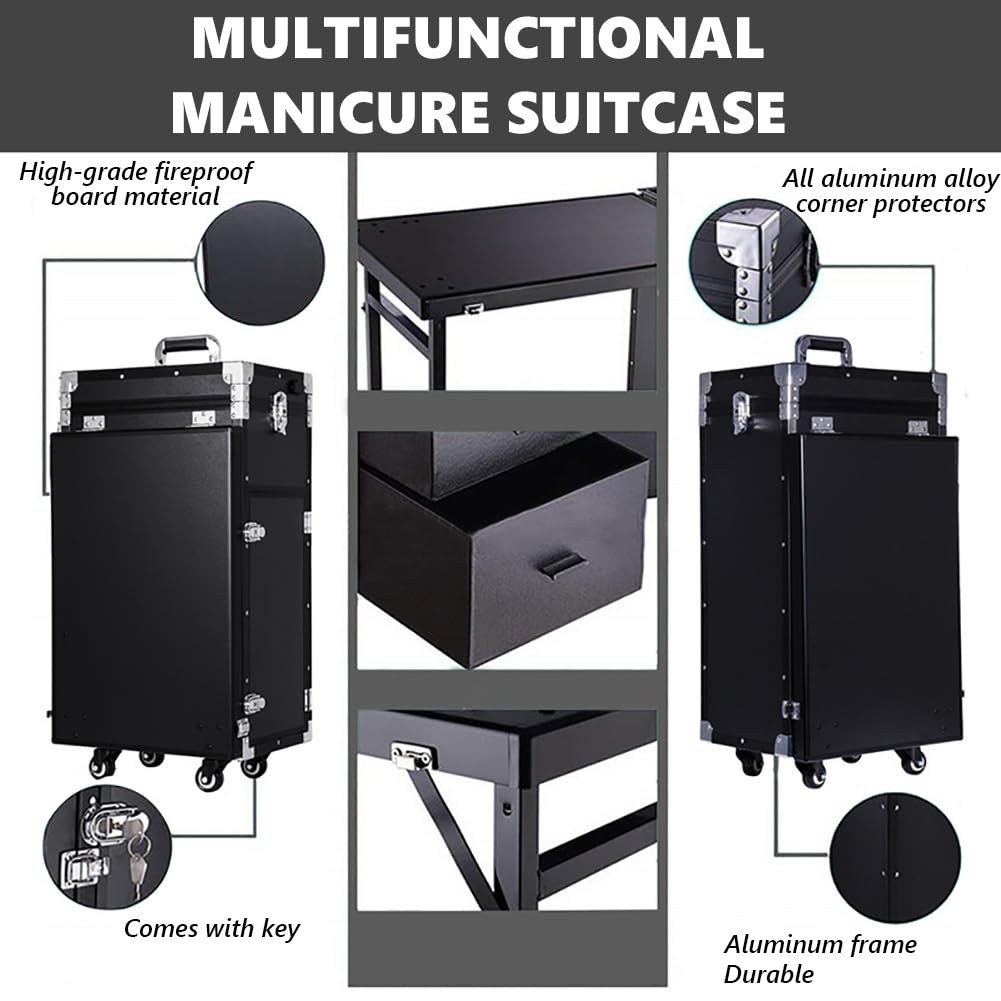 MULTIFUNCTIONAL MANICURE SUITCASE

High-grade fireproof board material

All aluminum alloy corner protectors

Comes with key

Aluminum frame Durable