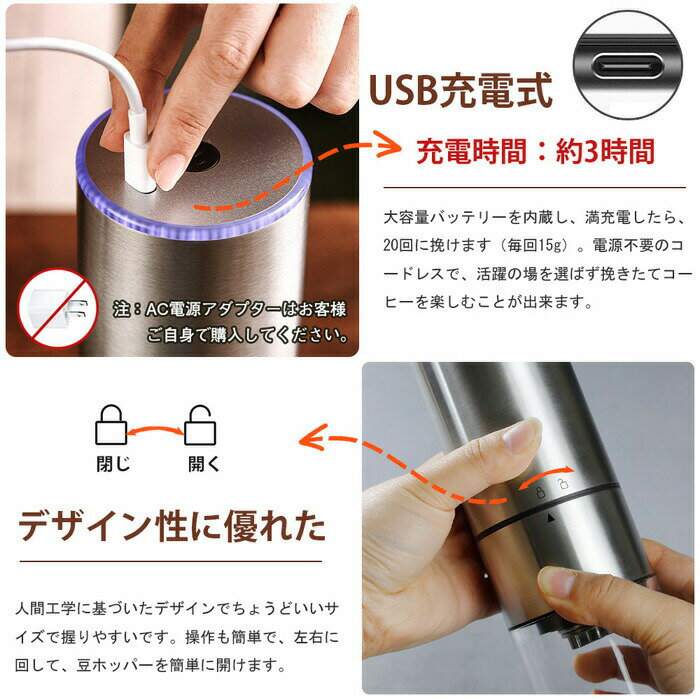 USB充電式

充電時間：約3時間

大容量バッテリーを内蔵し、満充電したら、20回に挽けます（毎回15g）。電源不要のコードレスで、活躍の場を選ばず挽きたてコーヒーを楽しむことが出来ます。

注：AC電源アダプターはお客様ご自身で購入してください。

閉じ

開く

デザイン性に優れた

人間工学に基づいたデザインでちょうどいいサイズで握りやすいです。操作も簡単で、左右に回して、豆ホッパーを簡単に開けます。