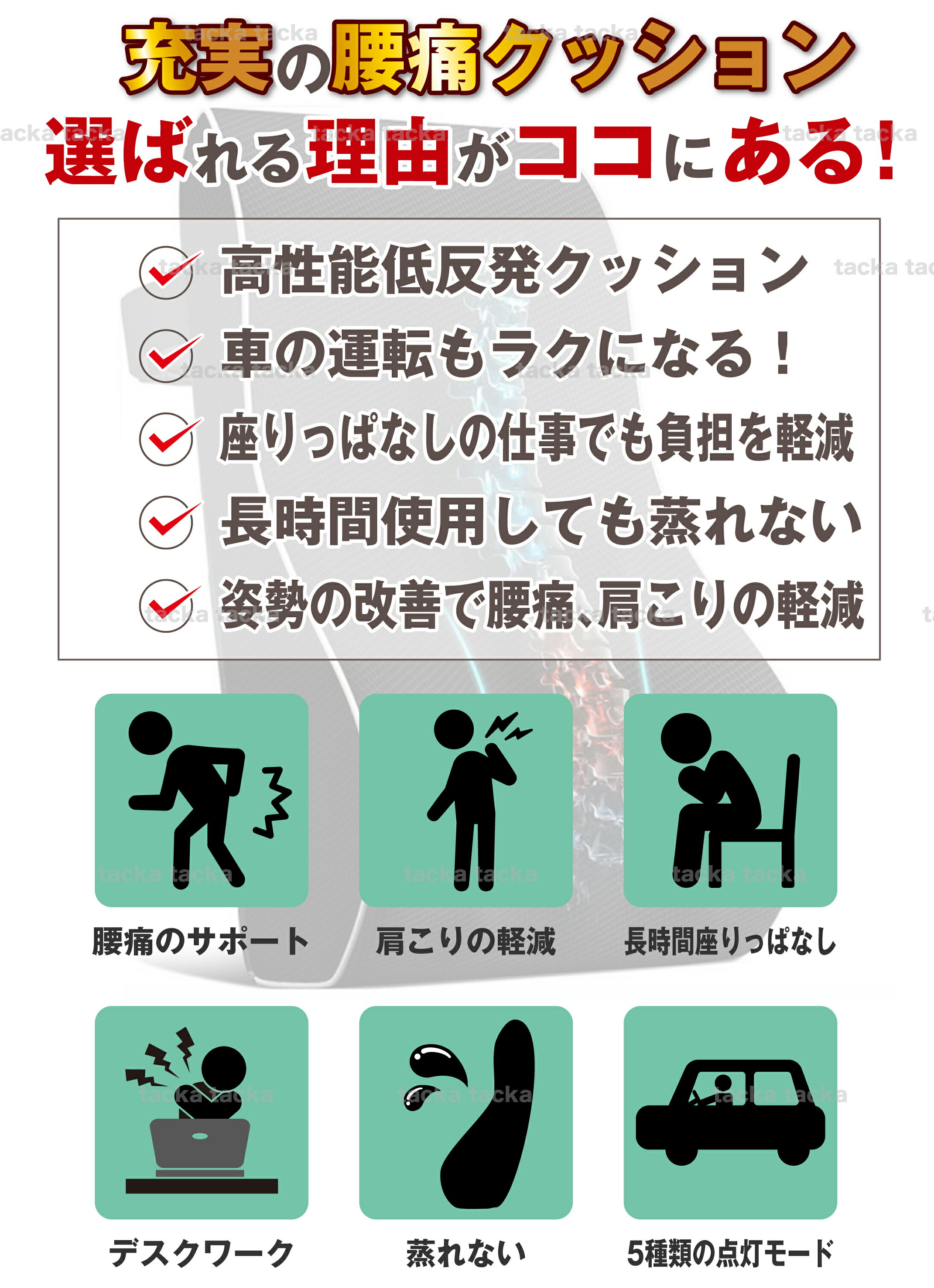 充実の腰痛クッション
選ばれる理由がココにある!

高性能低反発クッション
車の運転もラクになる！
座りっぱなしの仕事でも負担を軽減
長時間使用しても蒸れない
姿勢の改善で腰痛､肩こりの軽減

腰痛のサポート
肩こりの軽減
長時間座りっぱなし
デスクワーク
蒸れない
5種類の点灯モード

tacka tacka