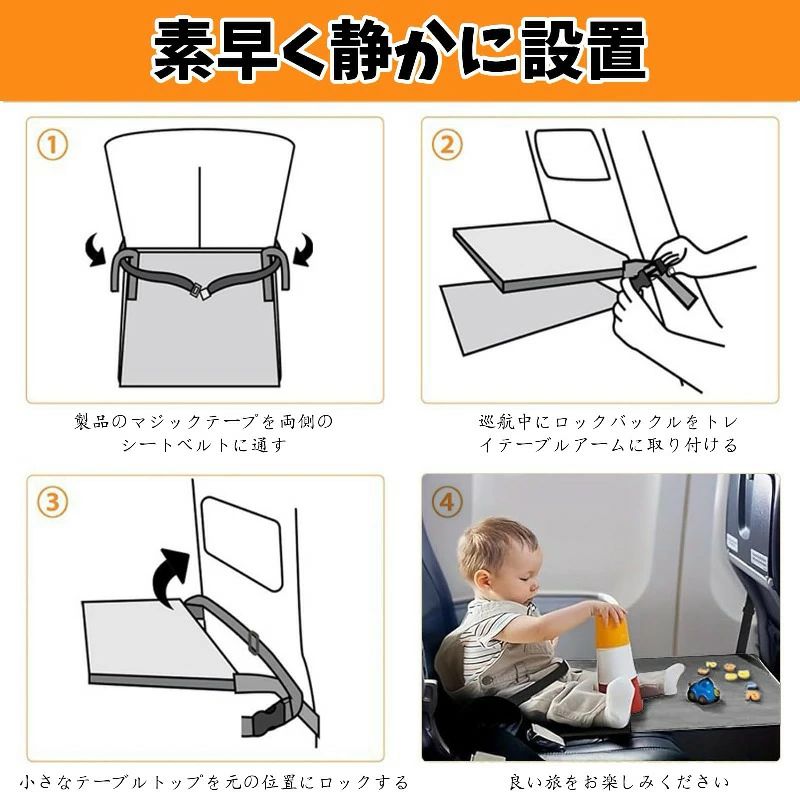 素早く静かに設置

①

製品のマジックテープを両側のシートベルトに通す

②

巡航中にロックバックルをトレイテーブルアームに取り付ける

③

小さなテーブルトップを元の位置にロックする

④

良い旅をお楽しみください