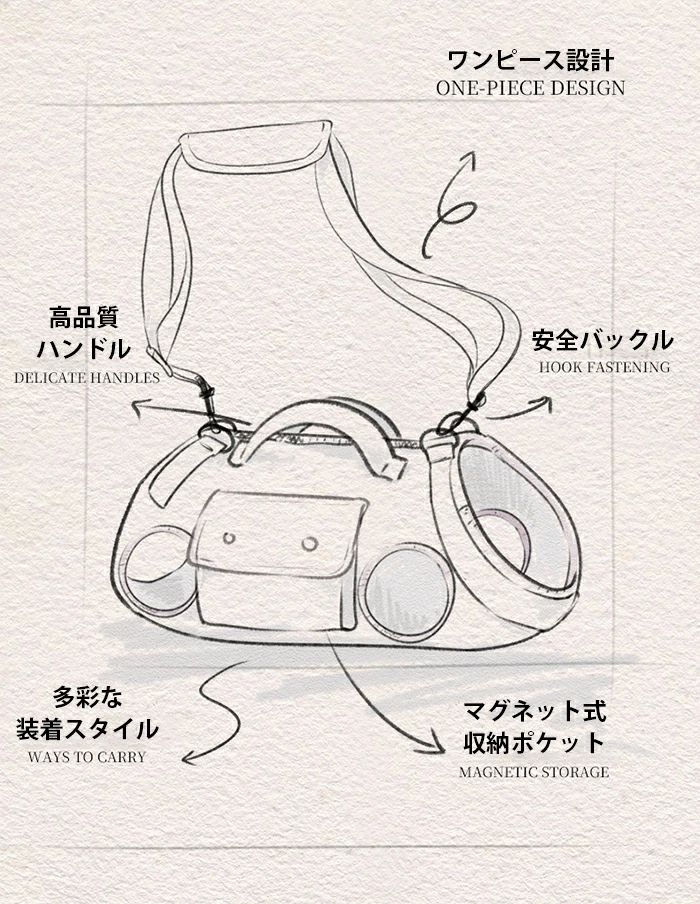 ワンピース設計
ONE-PIECE DESIGN

高品質
ハンドル
DELICATE HANDLES

安全バックル
HOOK FASTENING

多彩な
装着スタイル
WAYS TO CARRY

マグネット式
収納ポケット
MAGNETIC STORAGE