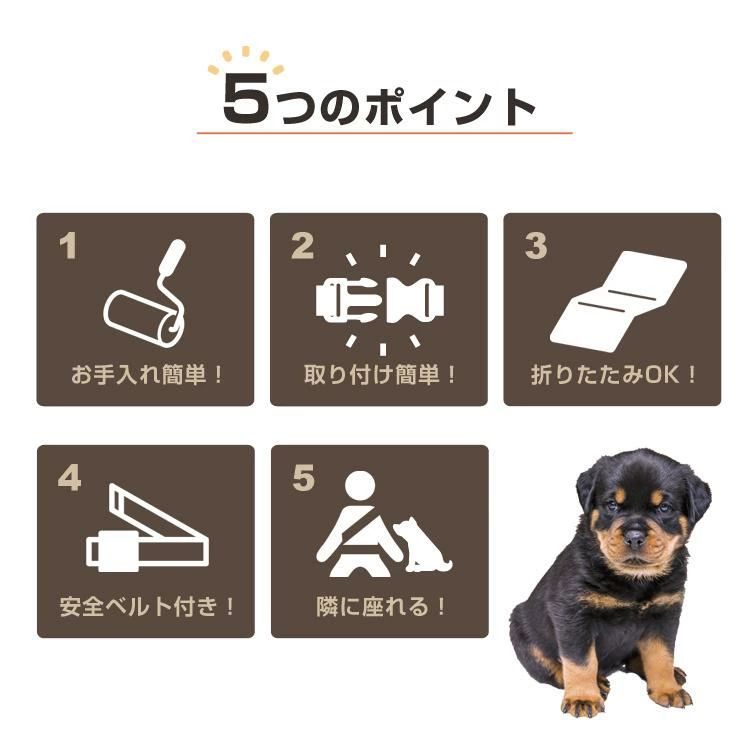 5つのポイント

1
お手入れ簡単！

2
取り付け簡単！

3
折りたたみOK！

4
安全ベルト付き！

5
隣に座れる！