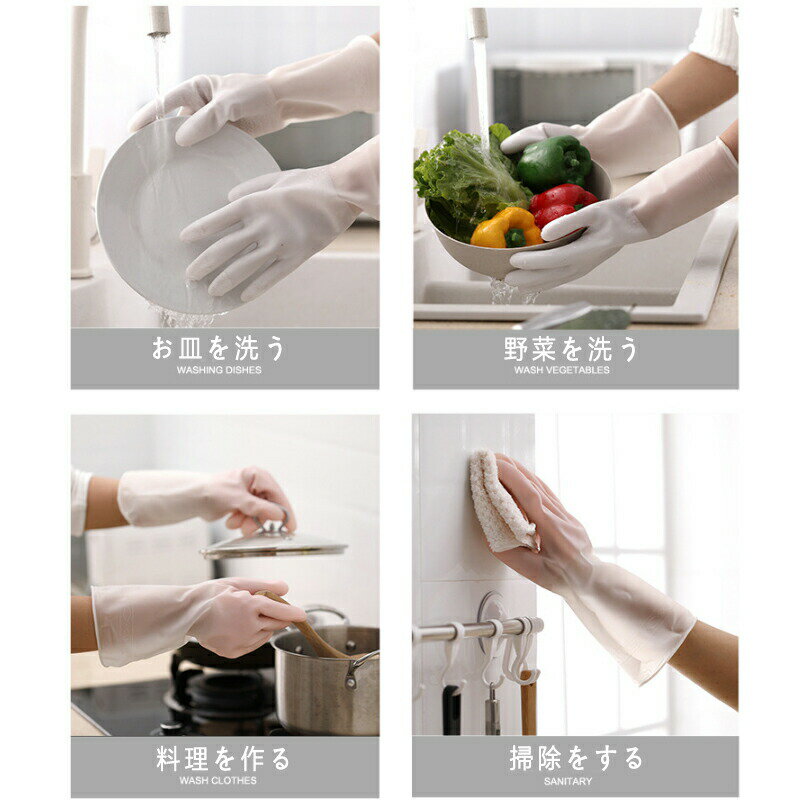 お皿を洗う
WASHING DISHES

野菜を洗う
WASH VEGETABLES

料理を作る
WASH CLOTHES

掃除をする
SANITARY