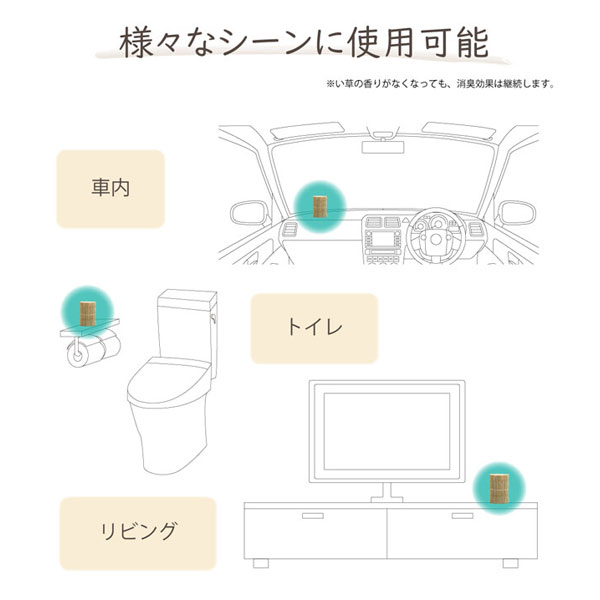 様々なシーンに使用可能

※い草の香りがなくなっても、消臭効果は継続します。

車内

トイレ

リビング