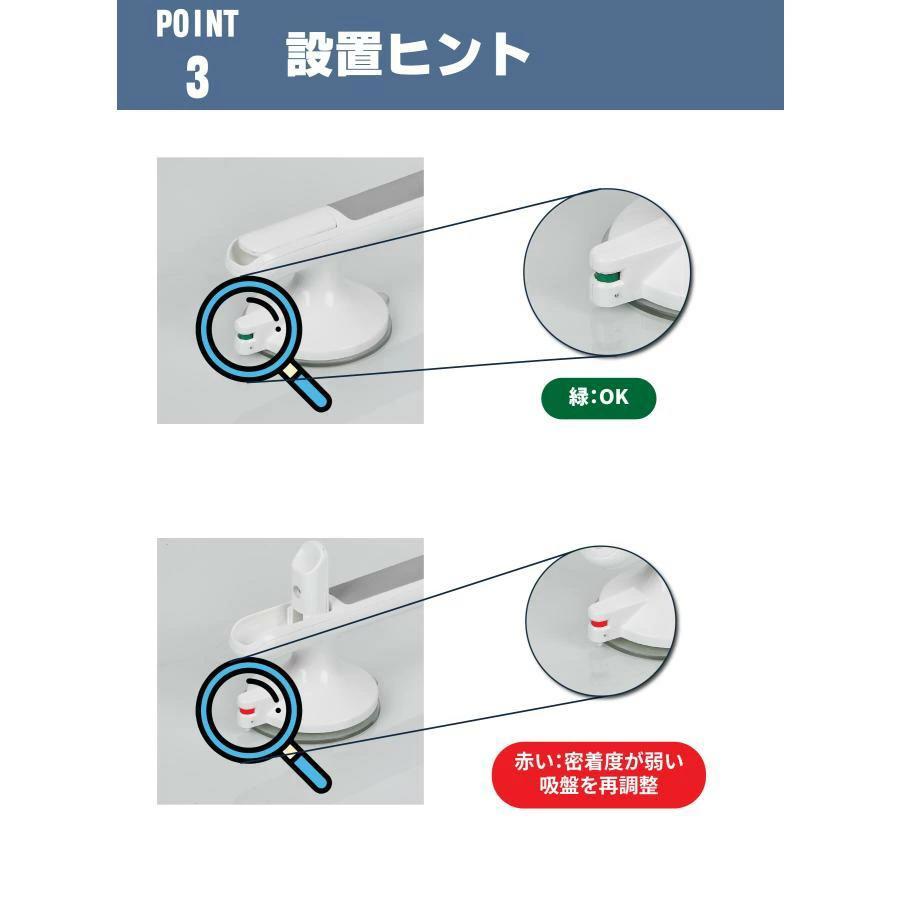 POINT 3 設置ヒント

緑:OK

赤い:密着度が弱い
吸盤を再調整