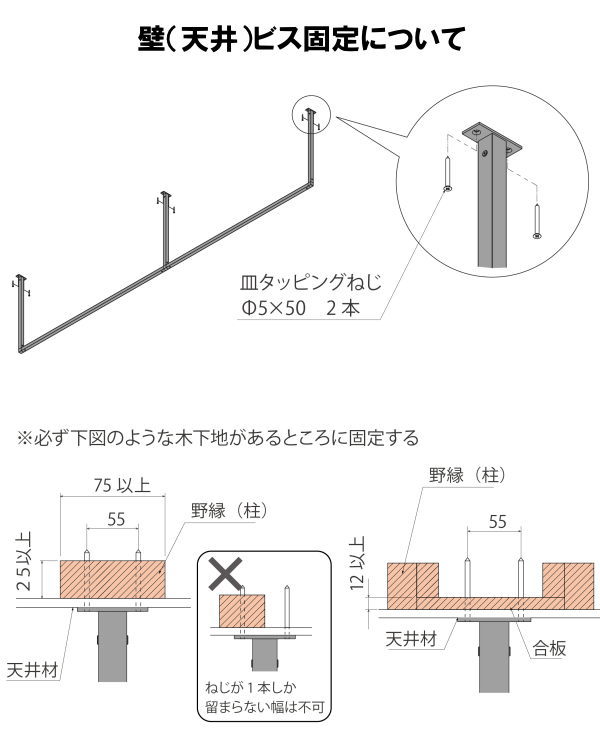 壁(天井)ビス固定について

皿タッピングねじ
Φ5×50　2本

※必ず下図のような木下地があるところに固定する

75 以上

55

野縁（柱）

25以上

天井材

ねじが1本しか
留まらない幅は不可

野縁（柱）

55

12以上

天井材

合板