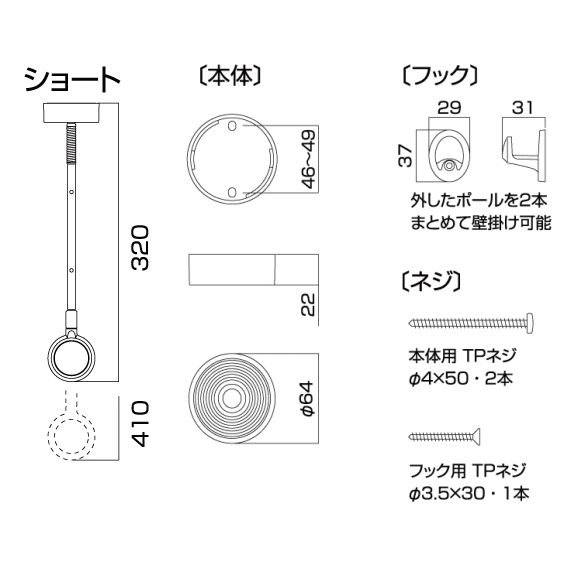 ショート

320

410

〔本体〕

46~49

22

φ64

〔フック〕

29

31

37

外したポールを2本
まとめて壁掛け可能

〔ネジ〕

本体用 TPネジ
φ4×50・2本

フック用 TPネジ
φ3.5×30・1本