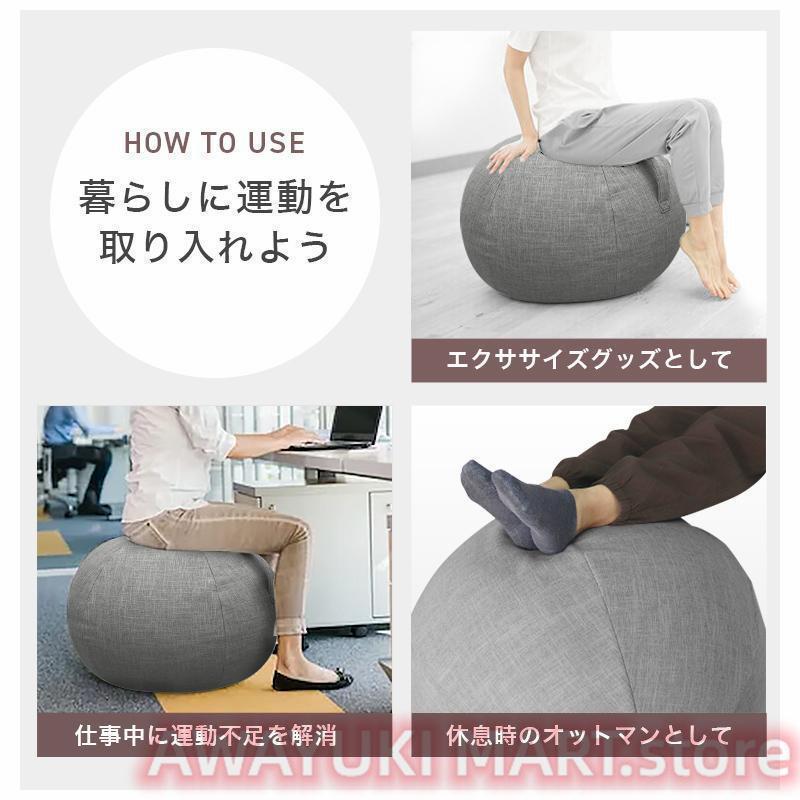 HOW TO USE
暮らしに運動を取り入れよう

エクササイズグッズとして

仕事中に運動不足を解消

休息時のオットマンとして

AWAYUKI MARI.store