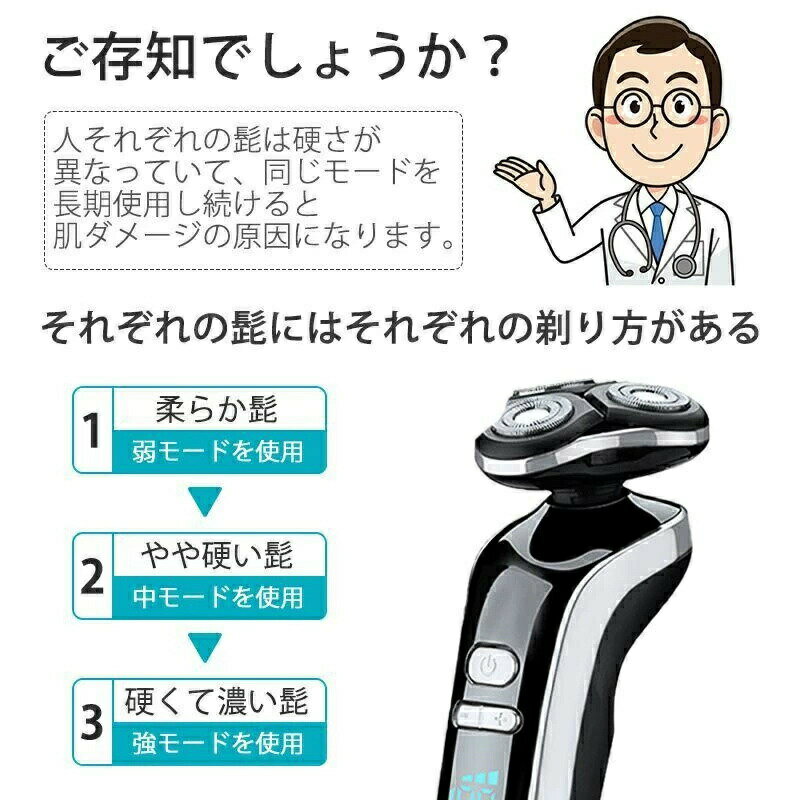 ご存知でしょうか？

人それぞれの髭は硬さが異なっていて、同じモードを長期使用し続けると肌ダメージの原因になります。

それぞれの髭にはそれぞれの剃り方がある

1 柔らか髭
弱モードを使用

2 やや硬い髭
中モードを使用

3 硬くて濃い髭
強モードを使用