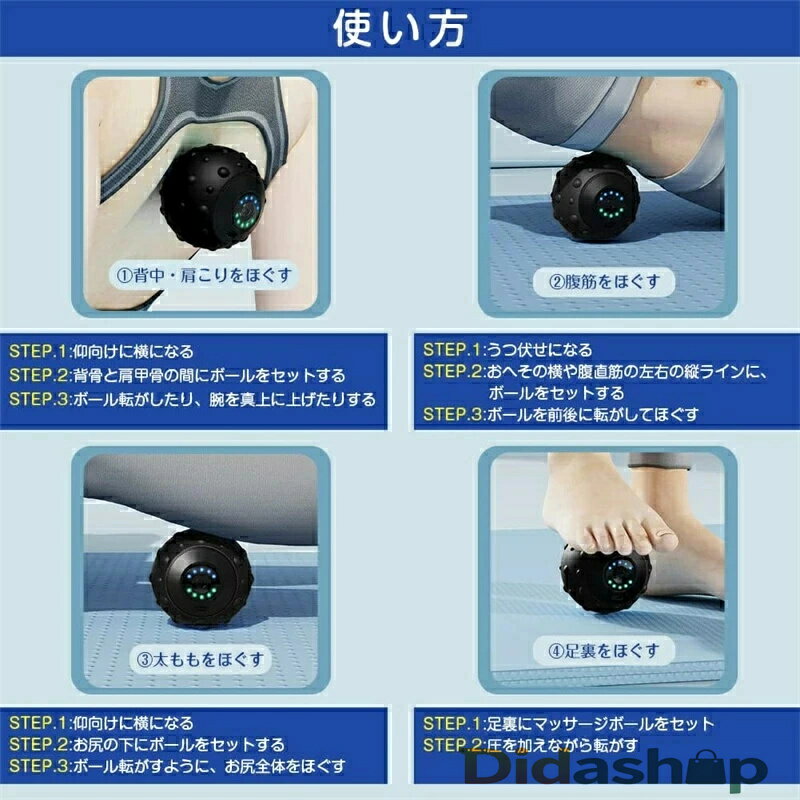 使い方

①背中・肩こりをほぐす

STEP.1:仰向けに横になる
STEP.2:背骨と肩甲骨の間にボールをセットする
STEP.3:ボール転がしたり、腕を真上に上げたりする

②腹筋をほぐす

STEP.1:うつ伏せになる
STEP.2:おへその横や腹直筋の左右の縦ラインに、ボールをセットする
STEP.3:ボールを前後に転がしてほぐす

③太ももをほぐす

STEP.1:仰向けに横になる
STEP.2:お尻の下にボールをセットする
STEP.3:ボール転がすように、お尻全体をほぐす

④足裏をほぐす

STEP.1:足裏にマッサージボールをセット
STEP.2:圧を加えながら転がす

Didashop