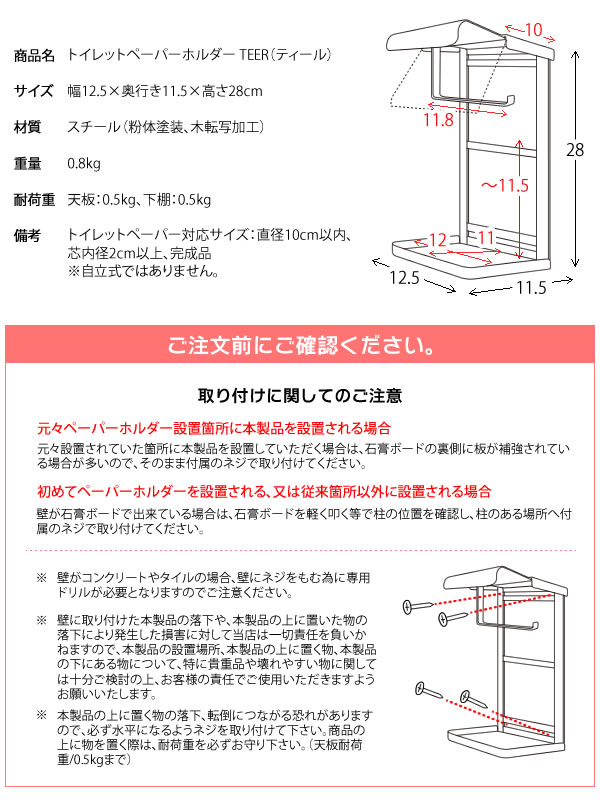 商品名　トイレットペーパーホルダー TEER（ティール）

サイズ　幅12.5×奥行き11.5×高さ28cm

材質　スチール（粉体塗装、木転写加工）

重量　0.8kg

耐荷重　天板：0.5kg、下棚：0.5kg

備考　トイレットペーパー対応サイズ：直径10cm以内、芯内径2cm以上、完成品
※自立式ではありません。

10

11.8

28

～11.5

12

11

12.5

11.5

ご注文前にご確認ください。

取り付けに関してのご注意

元々ペーパーホルダー設置箇所に本製品を設置される場合

元々設置されていた箇所に本製品を設置していただく場合は、石膏ボードの裏側に板が補強されている場合が多いので、そのまま付属のネジで取り付けてください。

初めてペーパーホルダーを設置される、又は従来箇所以外に設置される場合

壁が石膏ボードで出来ている場合は、石膏ボードを軽く叩く等で柱の位置を確認し、柱のある場所へ付属のネジで取り付けてください。

※　壁がコンクリートやタイルの場合、壁にネジをもむ為に専用ドリルが必要となりますのでご注意ください。

※　壁に取り付けた本製品の落下や、本製品の上に置いた物の落下により発生した損害に対して当店は一切責任を負いかねますので、本製品の設置場所、本製品の上に置く物、本製品の下にある物について、特に貴重品や壊れやすい物に関しては十分ご検討の上、お客様の責任でご使用いただきますようお願いいたします。

※　本製品の上に置く物の落下、転倒につながる恐れがありますので、必ず水平になるようネジを取り付けて下さい。商品の上に物を置く際は、耐荷重を必ずお守り下さい。（天板耐荷重/0.5kgまで）