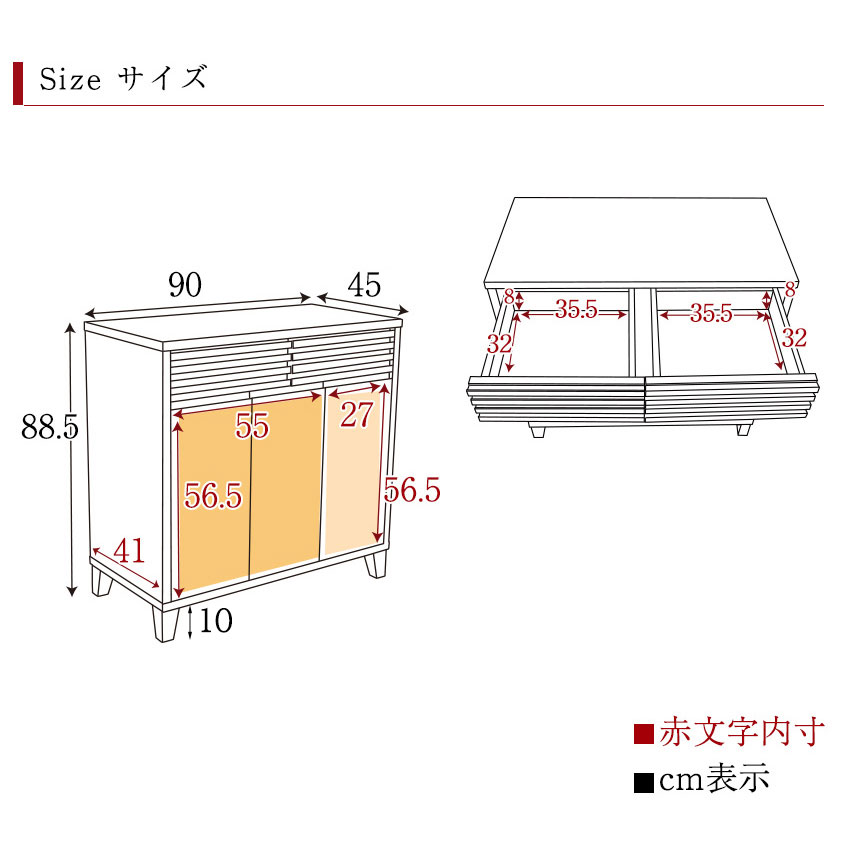 Size サイズ

90
45
88.5
55
27
56.5
56.5
41
10

8
35.5
35.5
8
32
32

■赤文字内寸
■cm表示