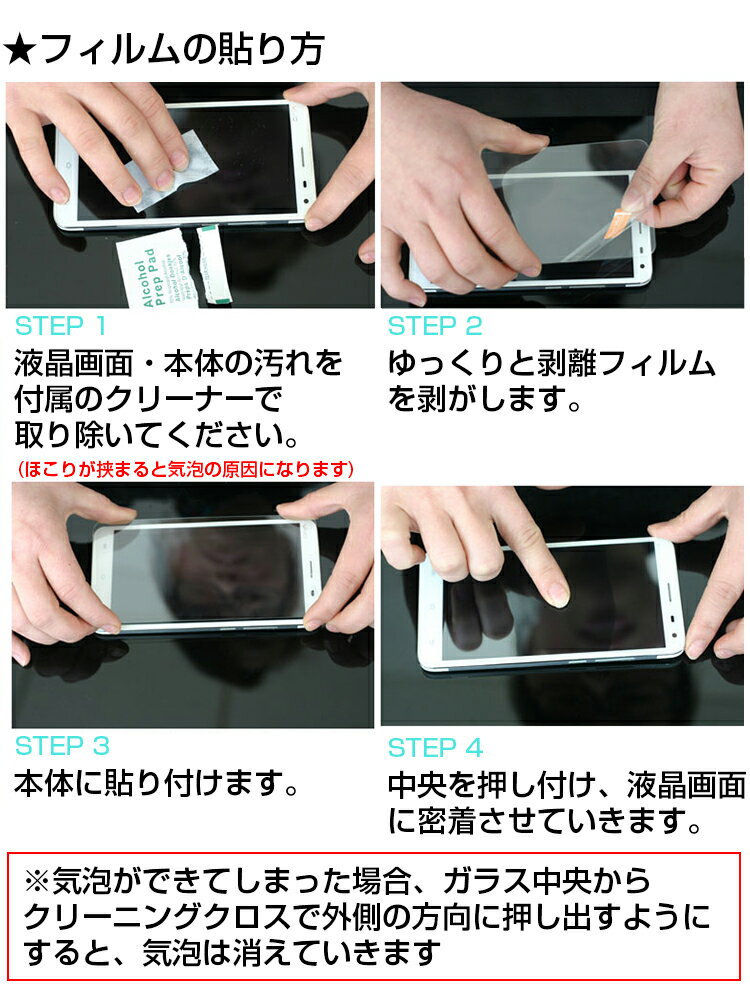 ★フィルムの貼り方

Alcohol Prep Pad

STEP 1
液晶画面・本体の汚れを付属のクリーナーで取り除いてください。
（ほこりが挟まると気泡の原因になります）

STEP 2
ゆっくりと剥離フィルムを剥がします。

STEP 3
本体に貼り付けます。

STEP 4
中央を押し付け、液晶画面に密着させていきます。

※気泡ができてしまった場合、ガラス中央からクリーニングクロスで外側の方向に押し出すようにすると、気泡は消えていきます