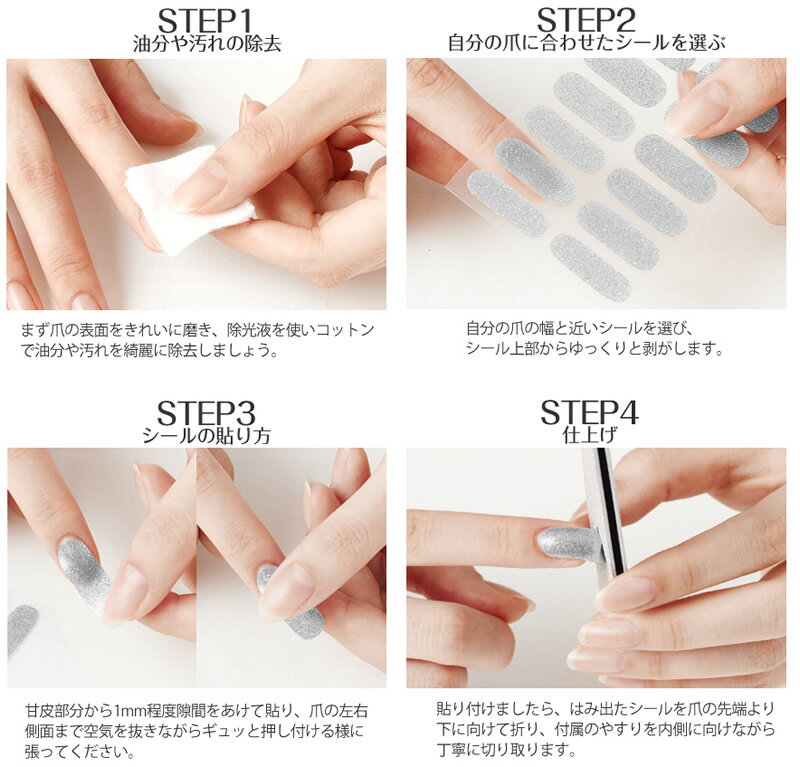 STEP1
油分や汚れの除去

まず爪の表面をきれいに磨き、除光液を使いコットンで油分や汚れを綺麗に除去しましょう。

STEP2
自分の爪に合わせたシールを選ぶ

自分の爪の幅と近いシールを選び、シール上部からゆっくりと剥がします。

STEP3
シールの貼り方

甘皮部分から1mm程度隙間をあけて貼り、爪の左右側面まで空気を抜きながらギュッと押し付ける様に張ってください。

STEP4
仕上げ

貼り付けましたら、はみ出たシールを爪の先端より下に向けて折り、付属のやすりを内側に向けながら丁寧に切り取ります。