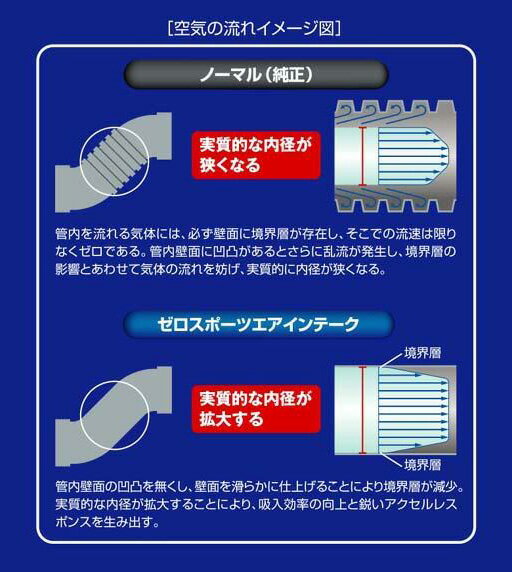 [空気の流れイメージ図]

ノーマル(純正)

実質的な内径が狭くなる

管内を流れる気体には、必ず壁面に境界層が存在し、そこでの流速は限りなくゼロである。管内壁面に凹凸があるとさらに乱流が発生し、境界層の影響とあわせて気体の流れを妨げ、実質的に内径が狭くなる。

ゼロスポーツエアインテーク

実質的な内径が拡大する

境界層

境界層

管内壁面の凹凸を無くし、壁面を滑らかに仕上げることにより境界層が減少。実質的な内径が拡大することにより、吸入効率の向上と鋭いアクセルレスポンスを生み出す。