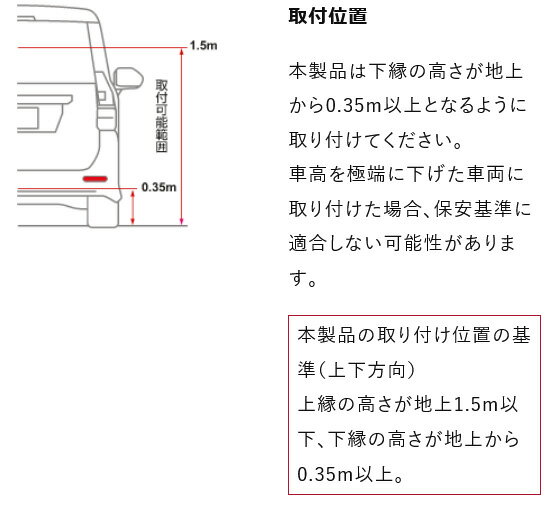 1.5m

取付可能範囲

0.35m

取付位置

本製品は下縁の高さが地上から0.35m以上となるように取り付けてください。
車高を極端に下げた車両に取り付けた場合、保安基準に適合しない可能性があります。

本製品の取り付け位置の基準（上下方向）
上縁の高さが地上1.5m以下、下縁の高さが地上から0.35m以上。