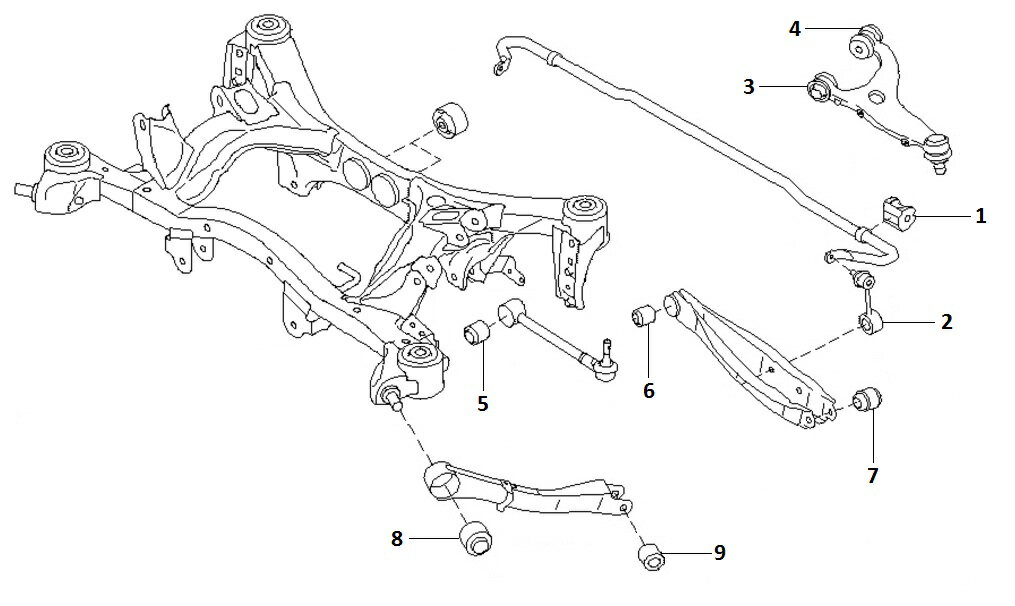 4
3
1
2
5
6
7
8
9