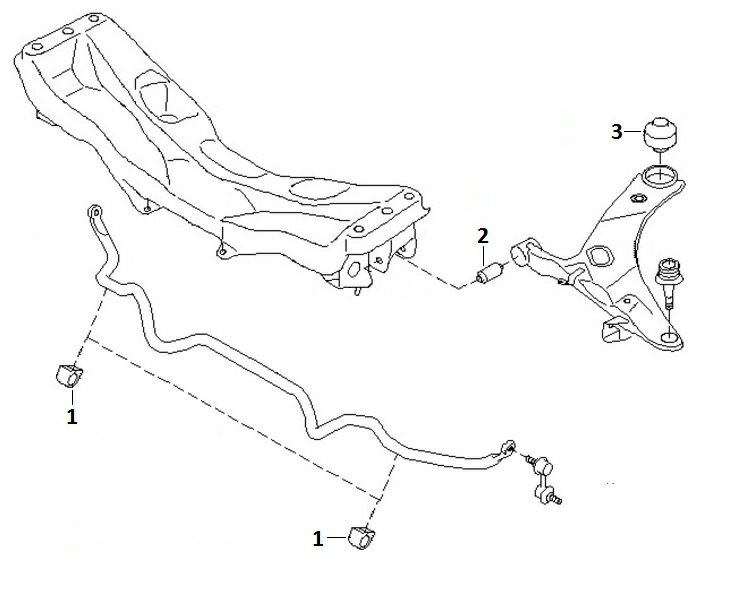 3
2
1
1