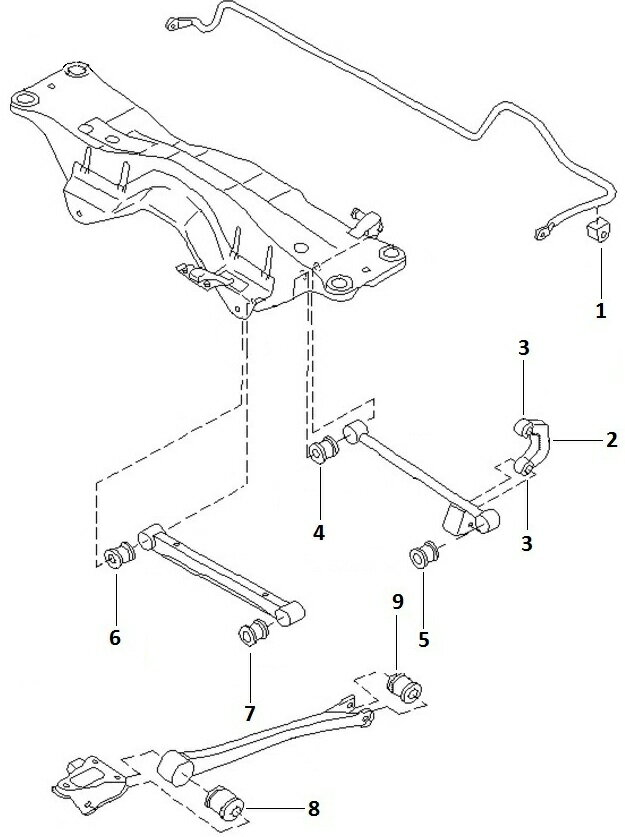 1
3
2
3
4
5
6
7
9
8