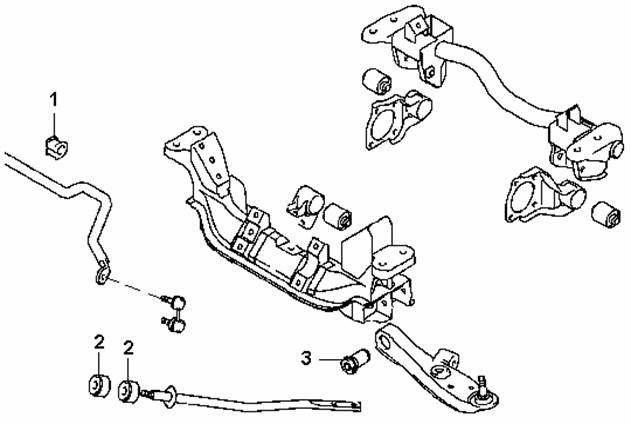 1
2
2
3