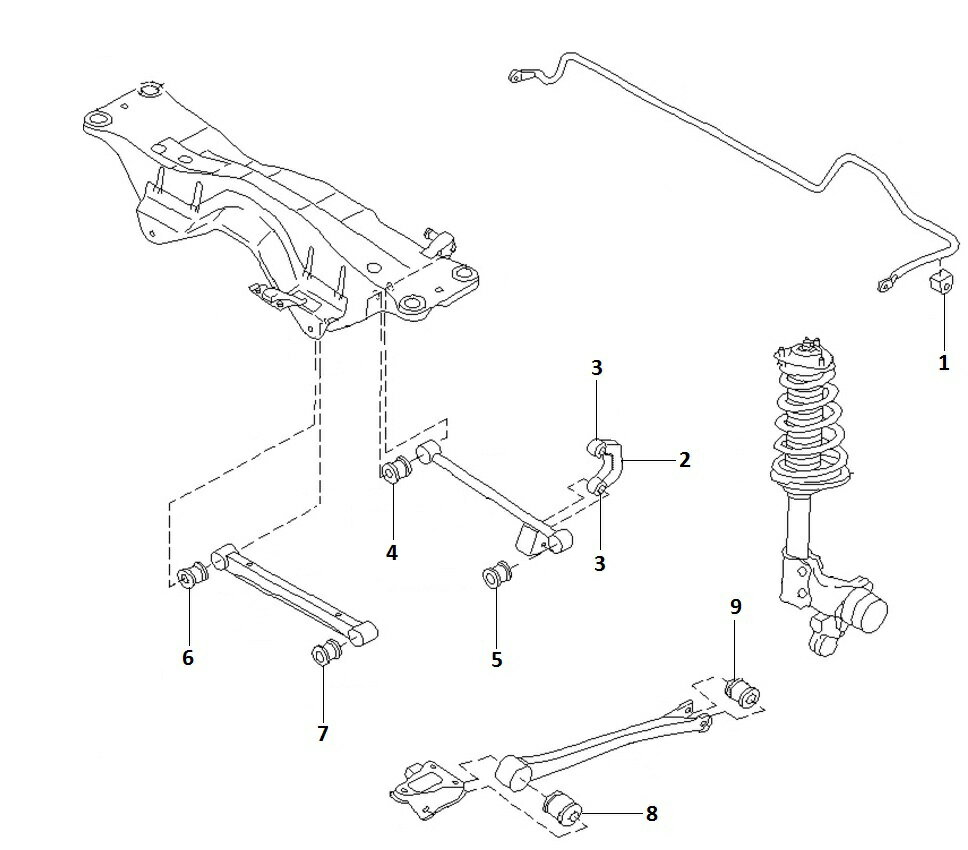 1
3
2
3
4
5
6
7
9
8