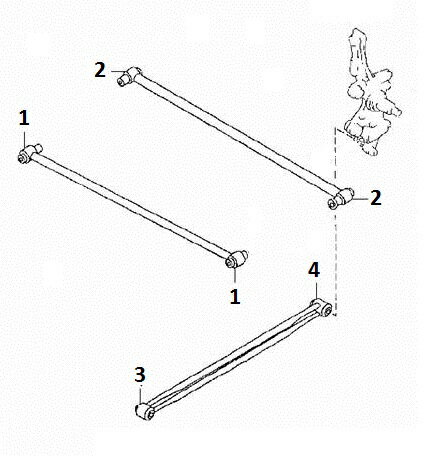 2
1
2
1
4
3