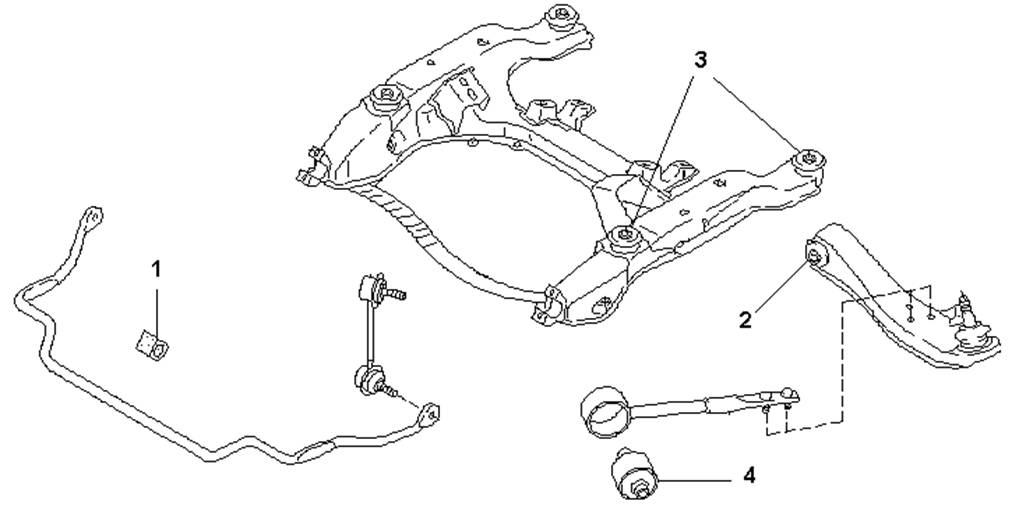 3
1
2
4