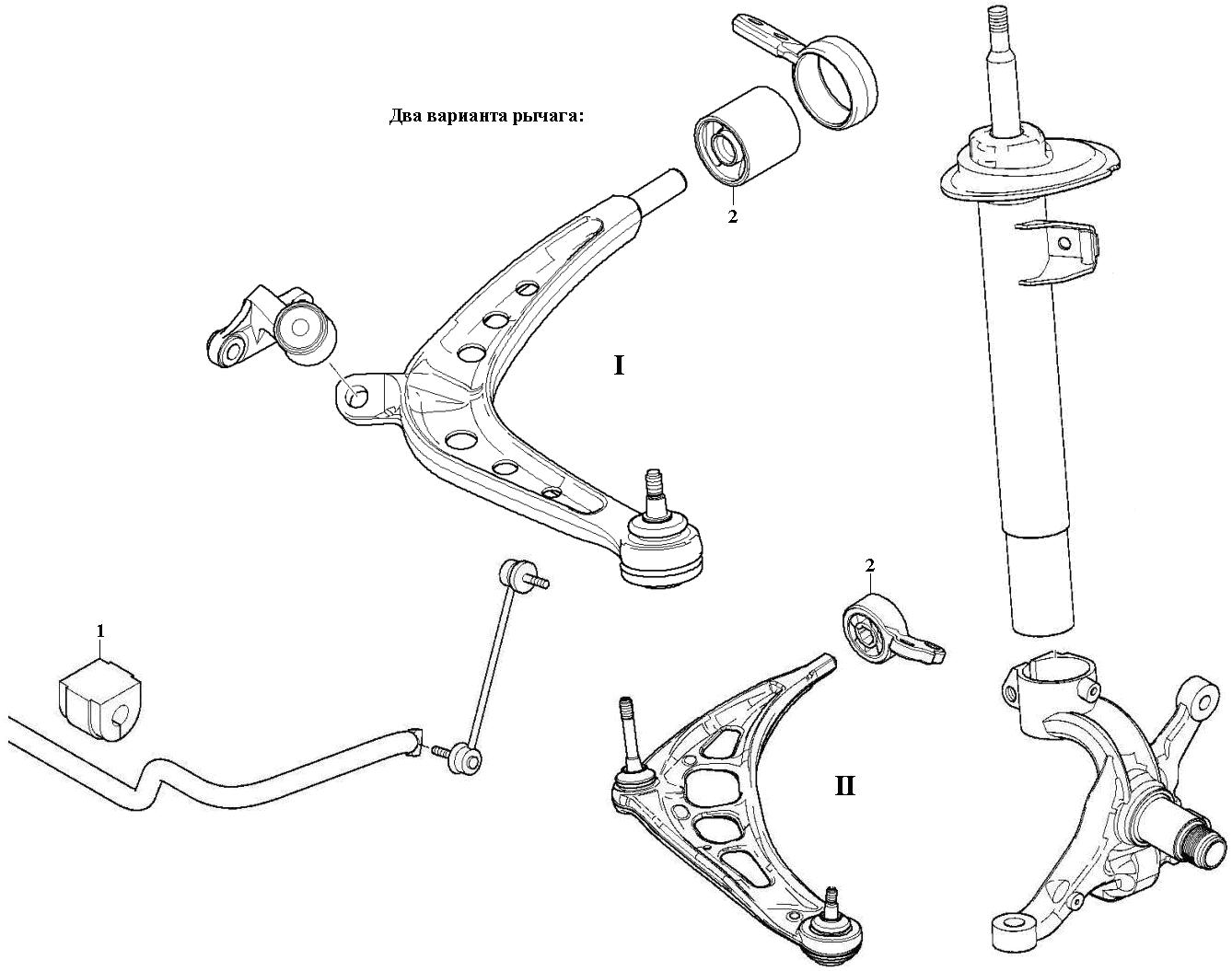 Два варианта рычага:

2

I

2

1

II