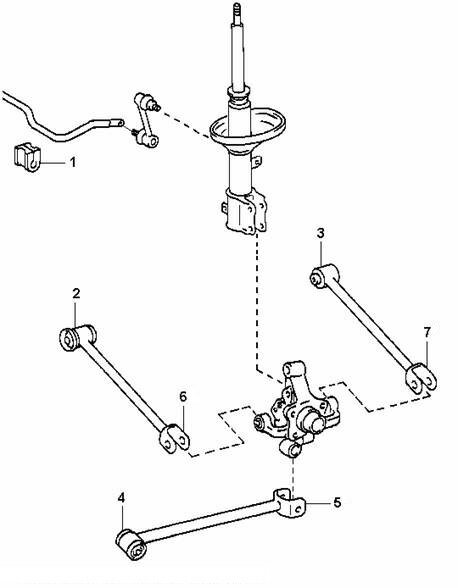 1
3
2
7
6
4
5