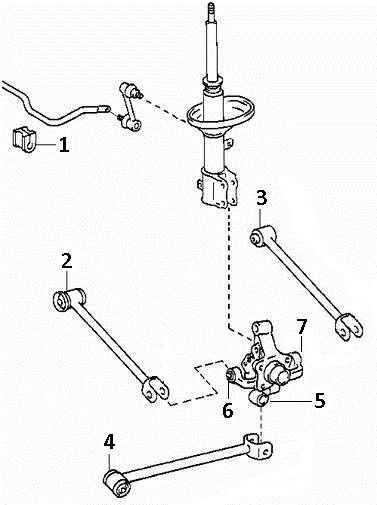 1
3
2
7
6
5
4