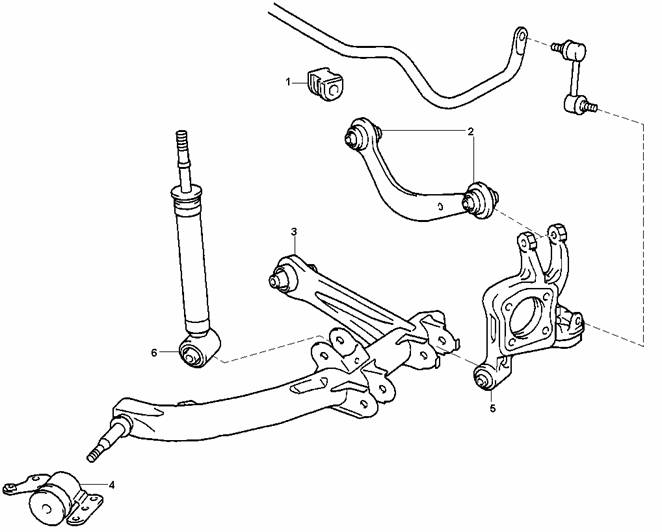 1
2
3
6
5
4