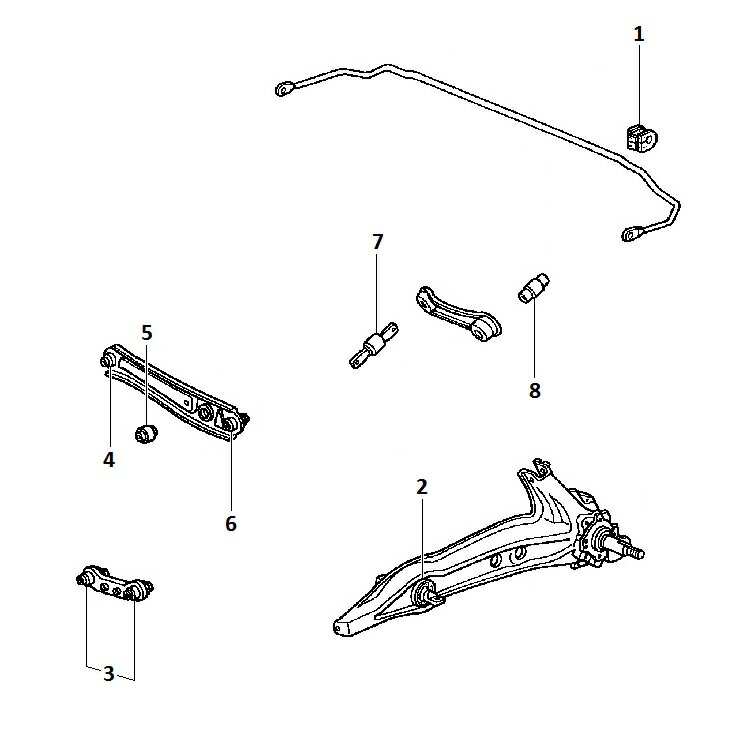 1
7
8
5
4
6
2
3