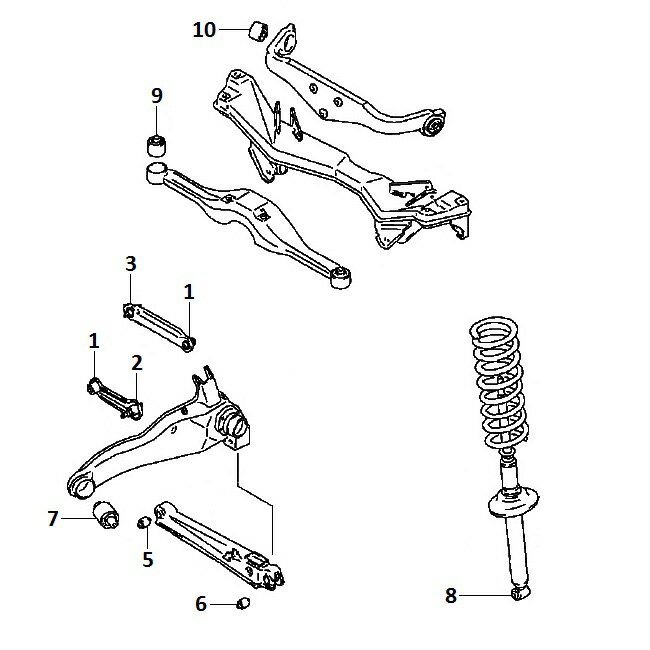 10

9

3

1

1

2

7

5

6

8