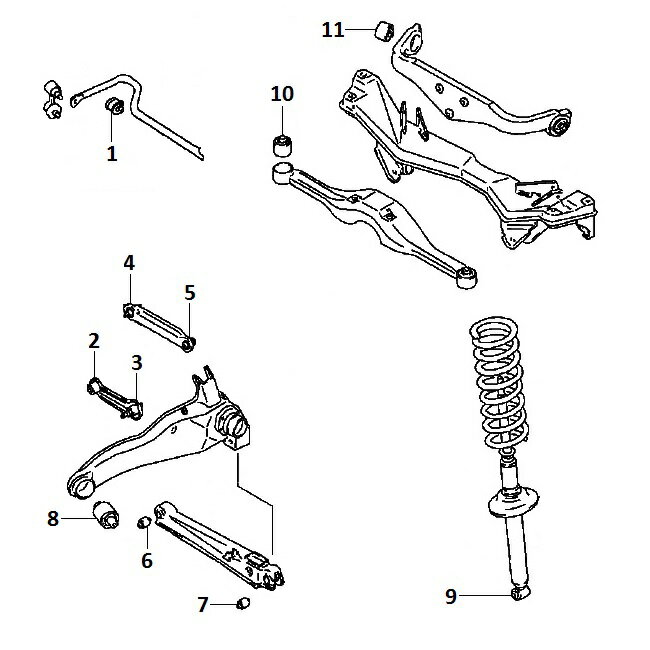 11
10
1
4
5
2
3
8
6
7
9