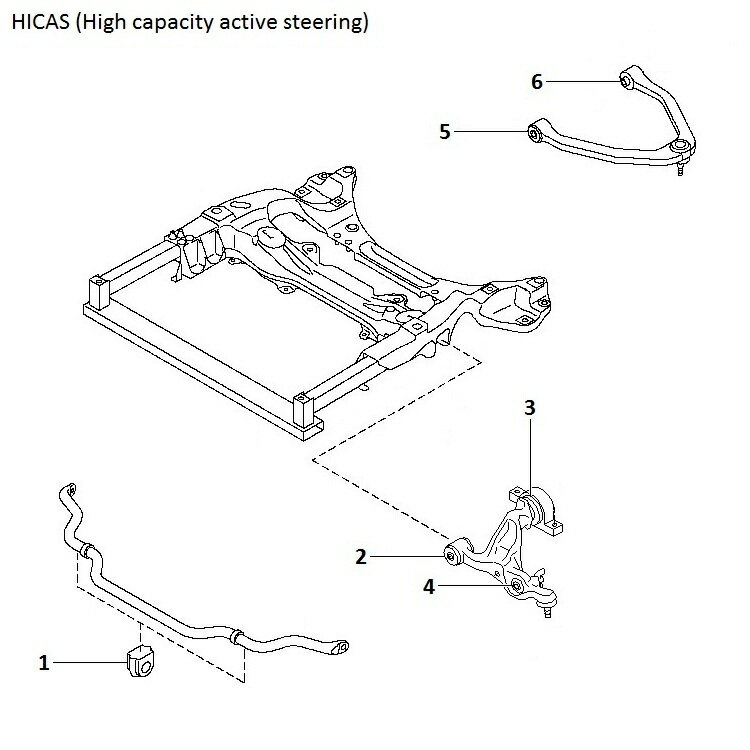 HICAS (High capacity active steering)

6

5

3

2

4

1