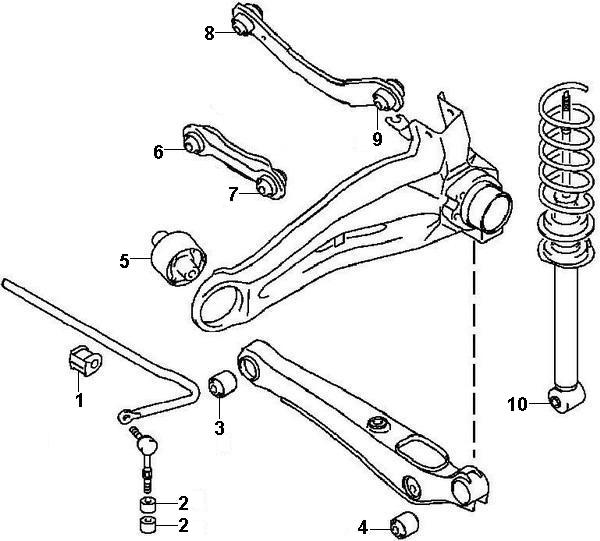 8
9
6
7
5
1
3
10
2
2
4