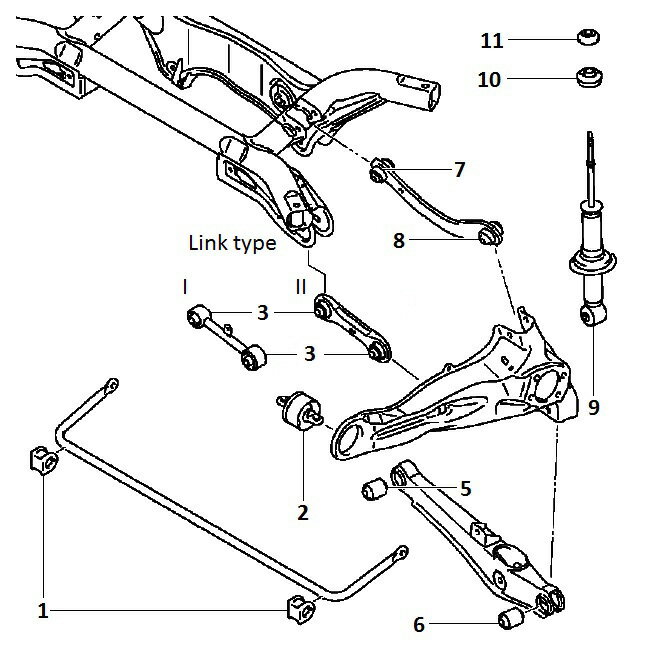 11
10
7
8
Link type
I
II
3
3
9
2
5
1
6