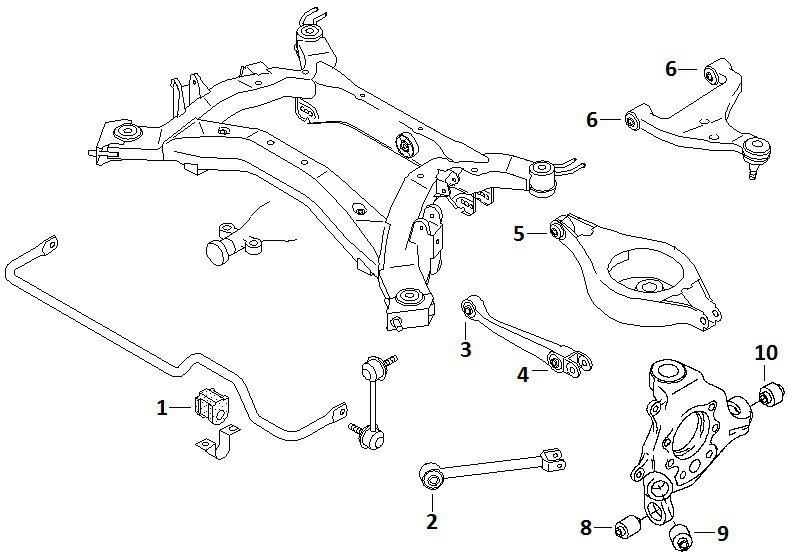 6
6
5
3
4
10
1
2
8
9