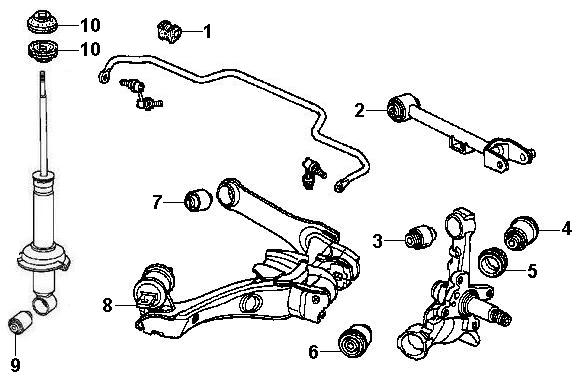 10
10
1
2
7
3
4
5
8
6
9