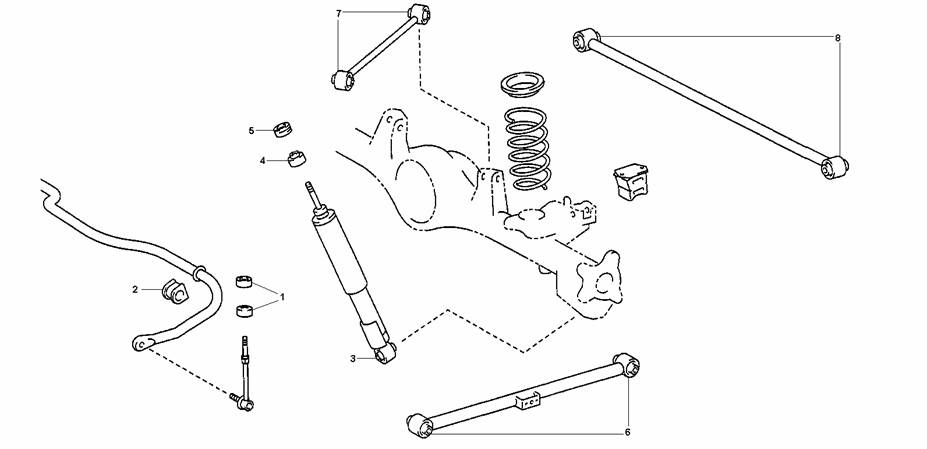 7
8
5
4
2
1
3
6