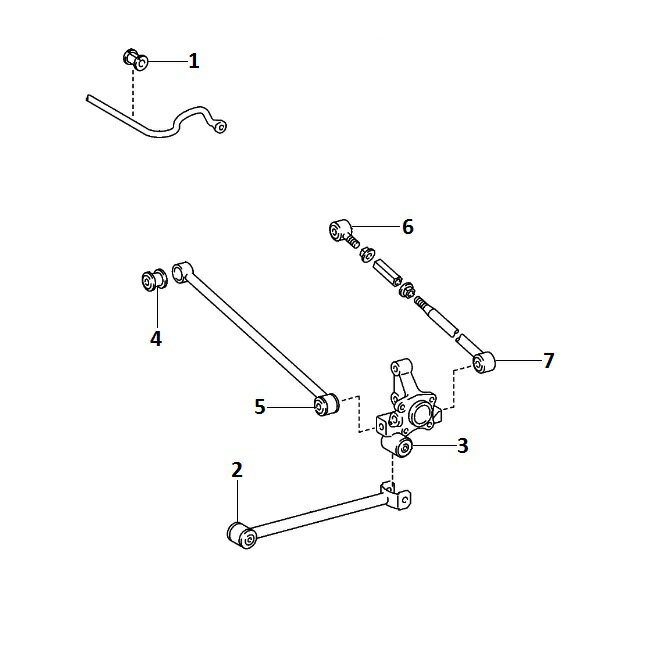 1
6
4
7
5
3
2