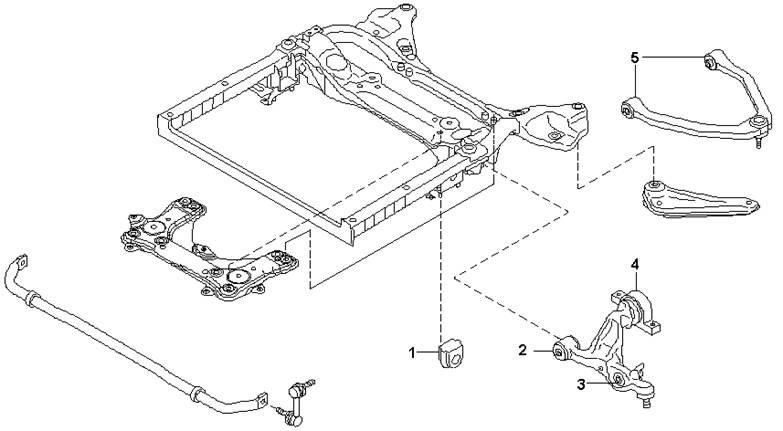 5
4
1
2
3