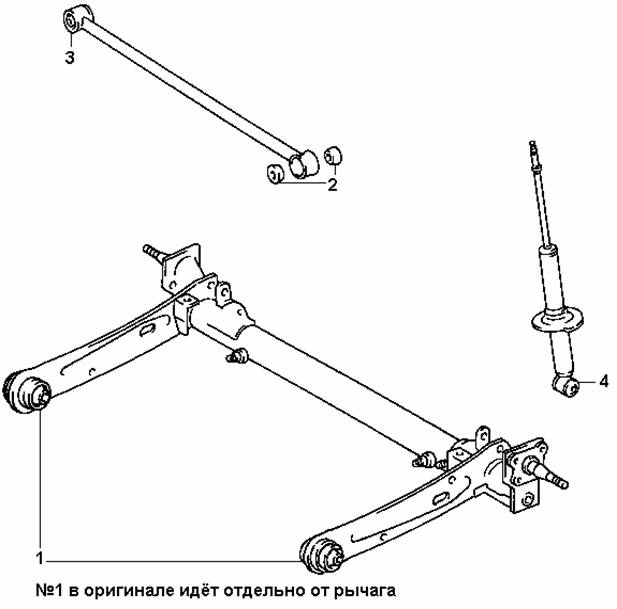 3

2

4

1

№1 в оригинале идёт отдельно от рычага