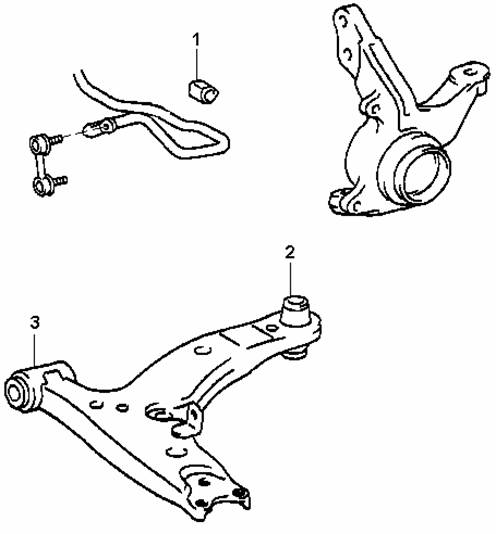 1
2
3