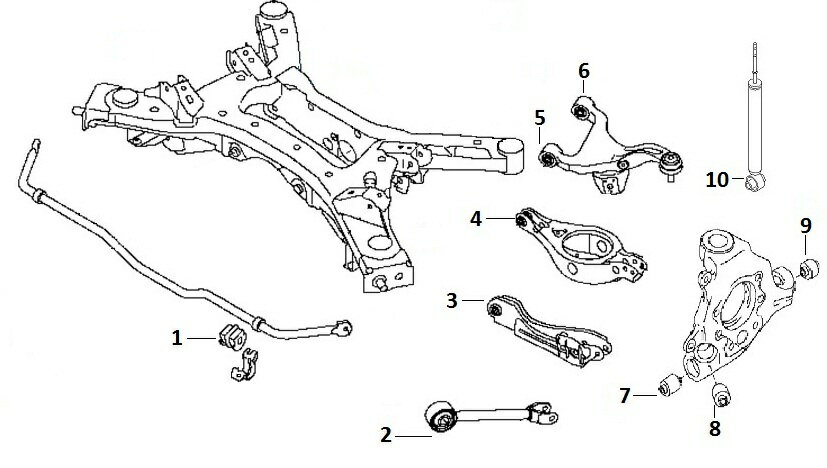 6
5
10
4
9
3
1
7
8
2